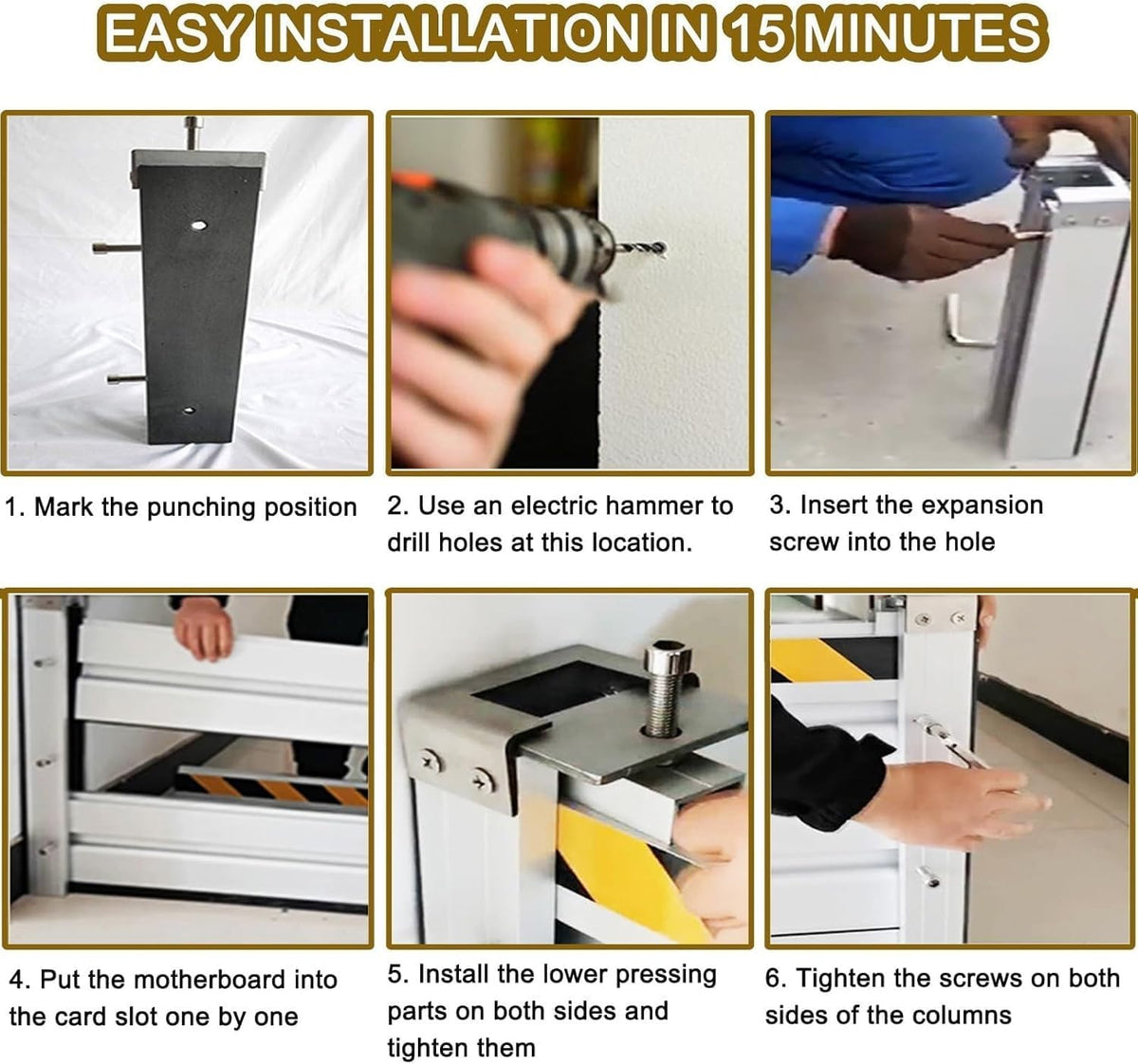 EASY INSTALLATION IN 15 MINUTES

1. Mark the punching position

2. Use an electric hammer to drill holes at this location.

3. Insert the expansion screw into the hole

4. Put the motherboard into the card slot one by one

5. Install the lower pressing parts on both sides and tighten them

6. Tighten the screws on both sides of the columns